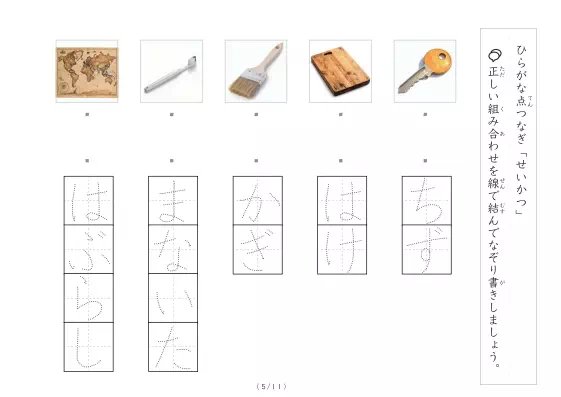 ひらがな点つなぎ「せいかつ」

正しい組み合わせを線で結んでなぞり書きしましょう。

ちず

はけ

かぎ

まないた

はぶらし

(5/11)