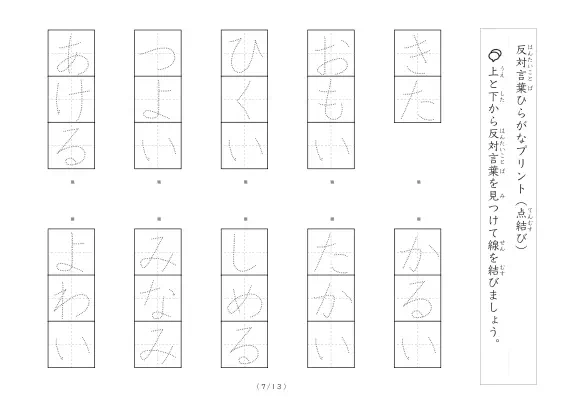 反対言葉ひらがなプリント（点結び）

上と下から反対言葉を見つけて線を結びましょう。

きた
おもい
ひくい
つよい
あける

かるい
たかい
しめる
みなみ
よわい

（7/13）